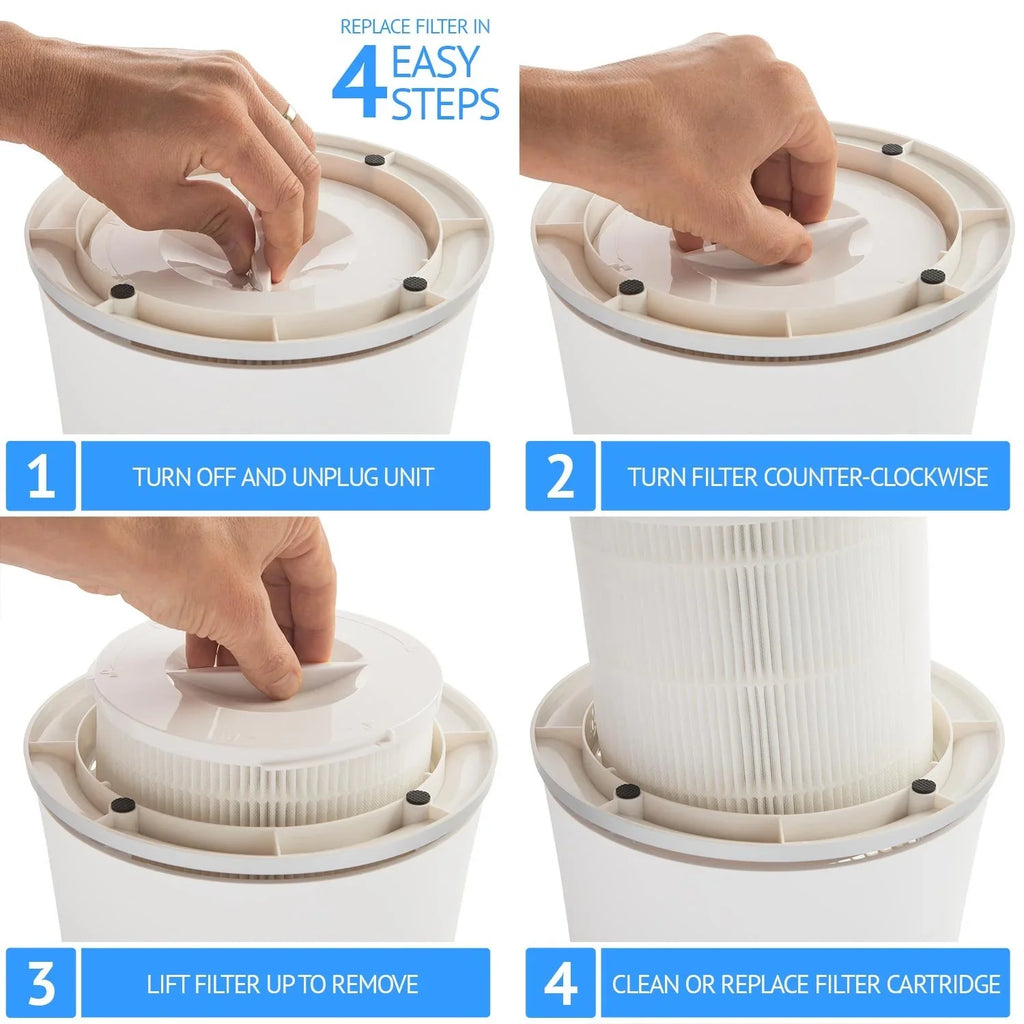 REPLACE FILTER IN
4 EASY STEPS

1 TURN OFF AND UNPLUG UNIT

2 TURN FILTER COUNTER-CLOCKWISE

3 LIFT FILTER UP TO REMOVE

4 CLEAN OR REPLACE FILTER CARTRIDGE